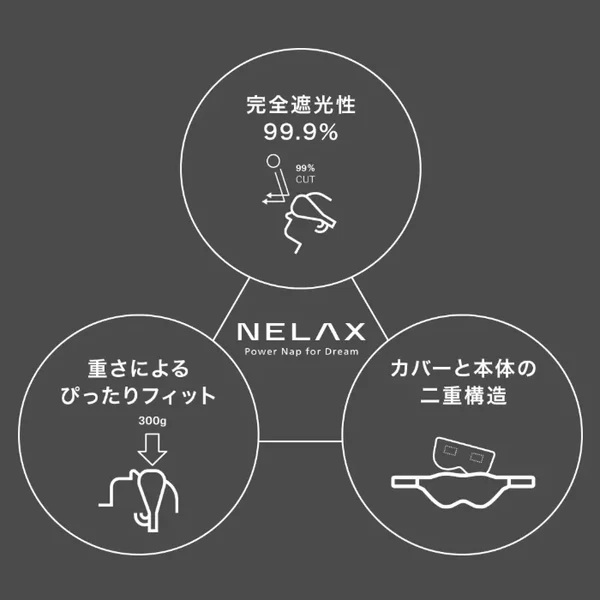 完全遮光性
99.9%

99%
CUT

NELAX
Power Nap for Dream

重さによる
ぴったりフィット

300g

カバーと本体の
二重構造