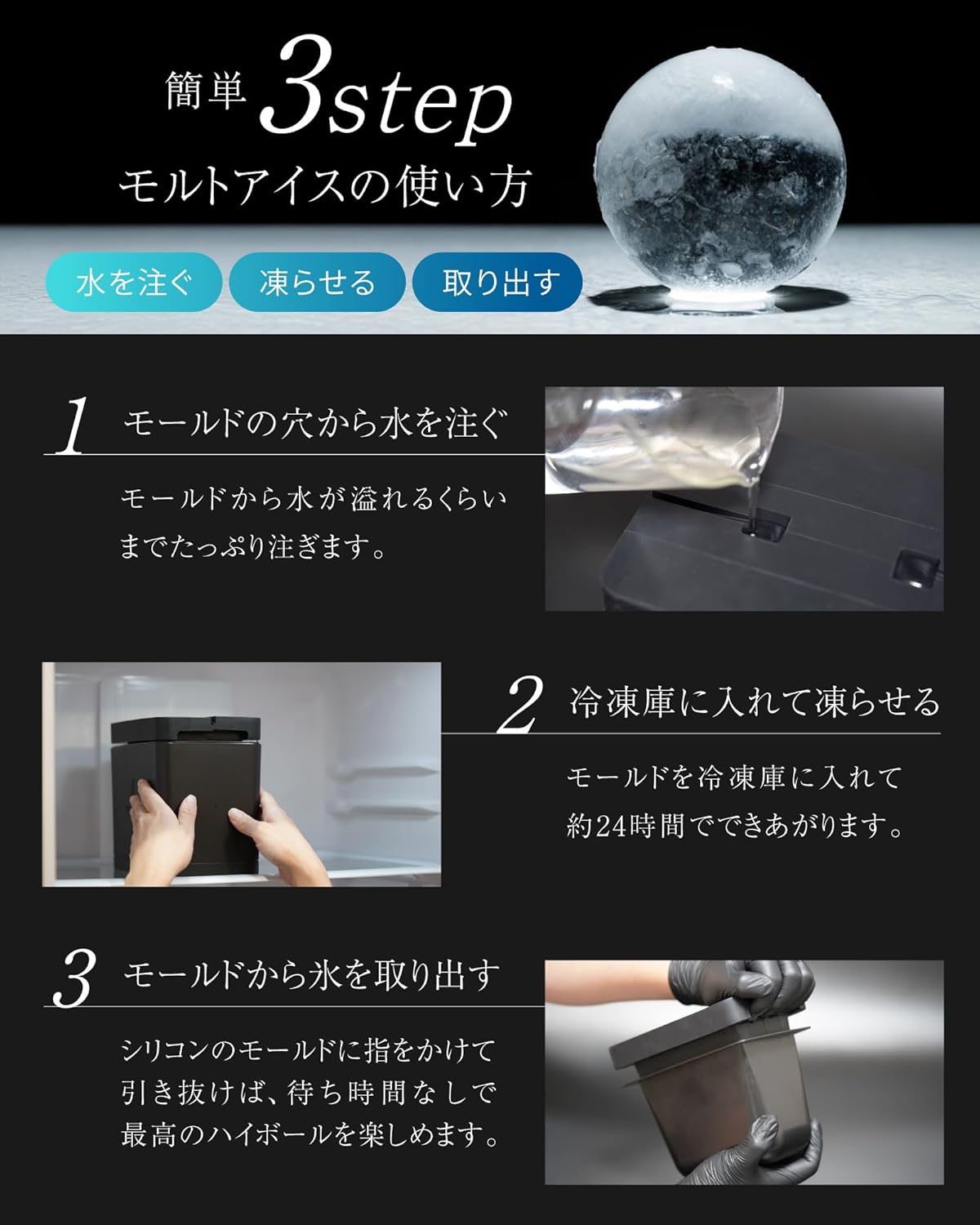 簡単 3step
モルトアイスの使い方

水を注ぐ 凍らせる 取り出す

1 モールドの穴から水を注ぐ

モールドから水が溢れるくらいまでたっぷり注ぎます。

2 冷凍庫に入れて凍らせる

モールドを冷凍庫に入れて約24時間でできあがります。

3 モールドから氷を取り出す

シリコンのモールドに指をかけて引き抜けば、待ち時間なしで最高のハイボールを楽しめます。