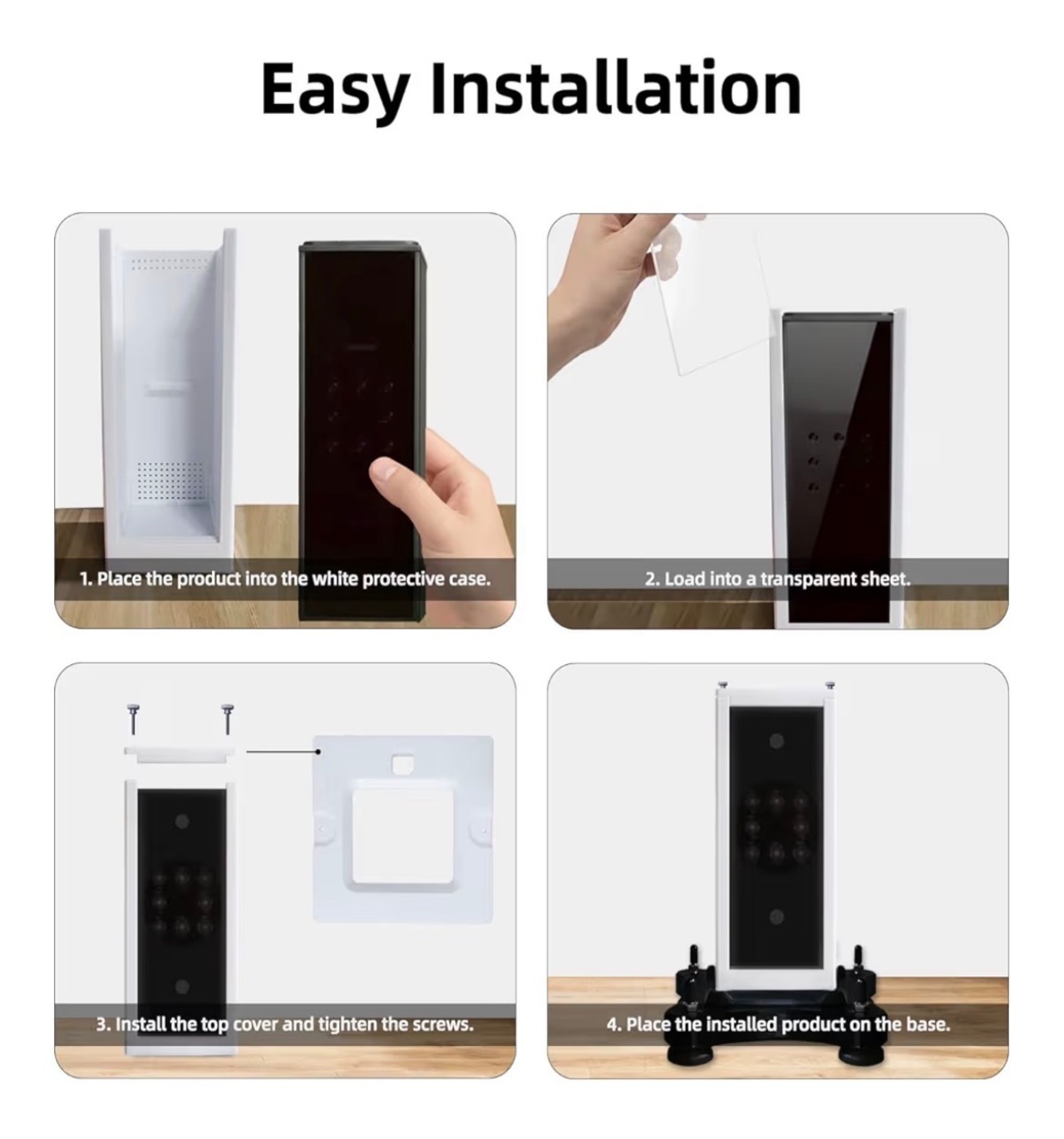 Easy Installation

1. Place the product into the white protective case.

2. Load into a transparent sheet.

3. Install the top cover and tighten the screws.

4. Place the installed product on the base.